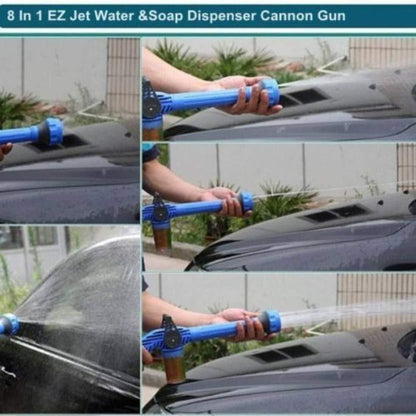 8 In 1 EZ Jet Water &Soap Dispenser Cannon Gun