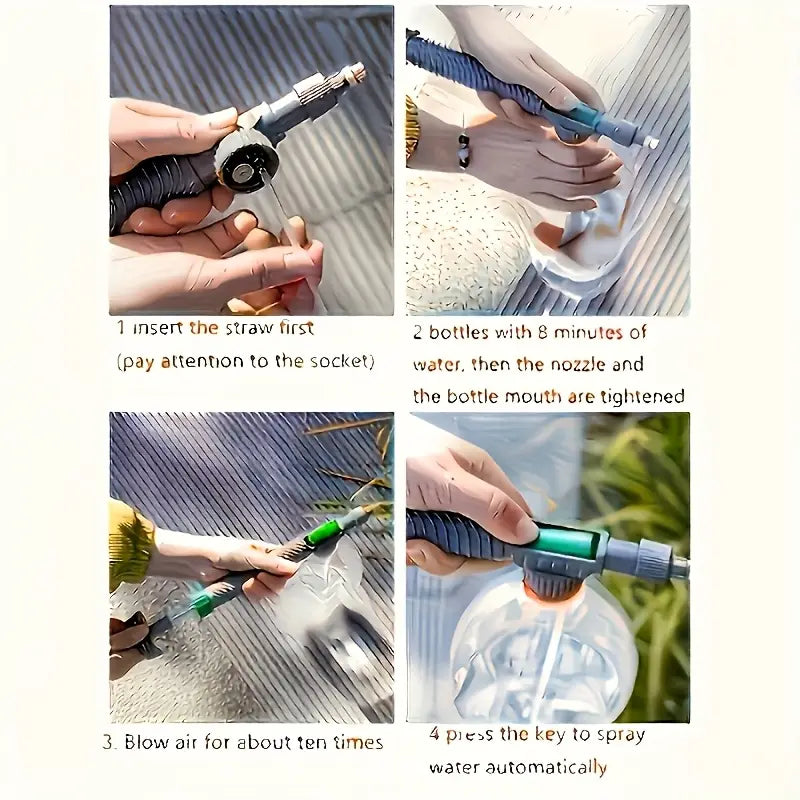 1 insert the straw first
(pay attention to the socket)

2 bottles with 8 minutes of water, then the nozzle and the bottle mouth are tightened

3. Blow air for about ten times

4 press the key to spray water automatically